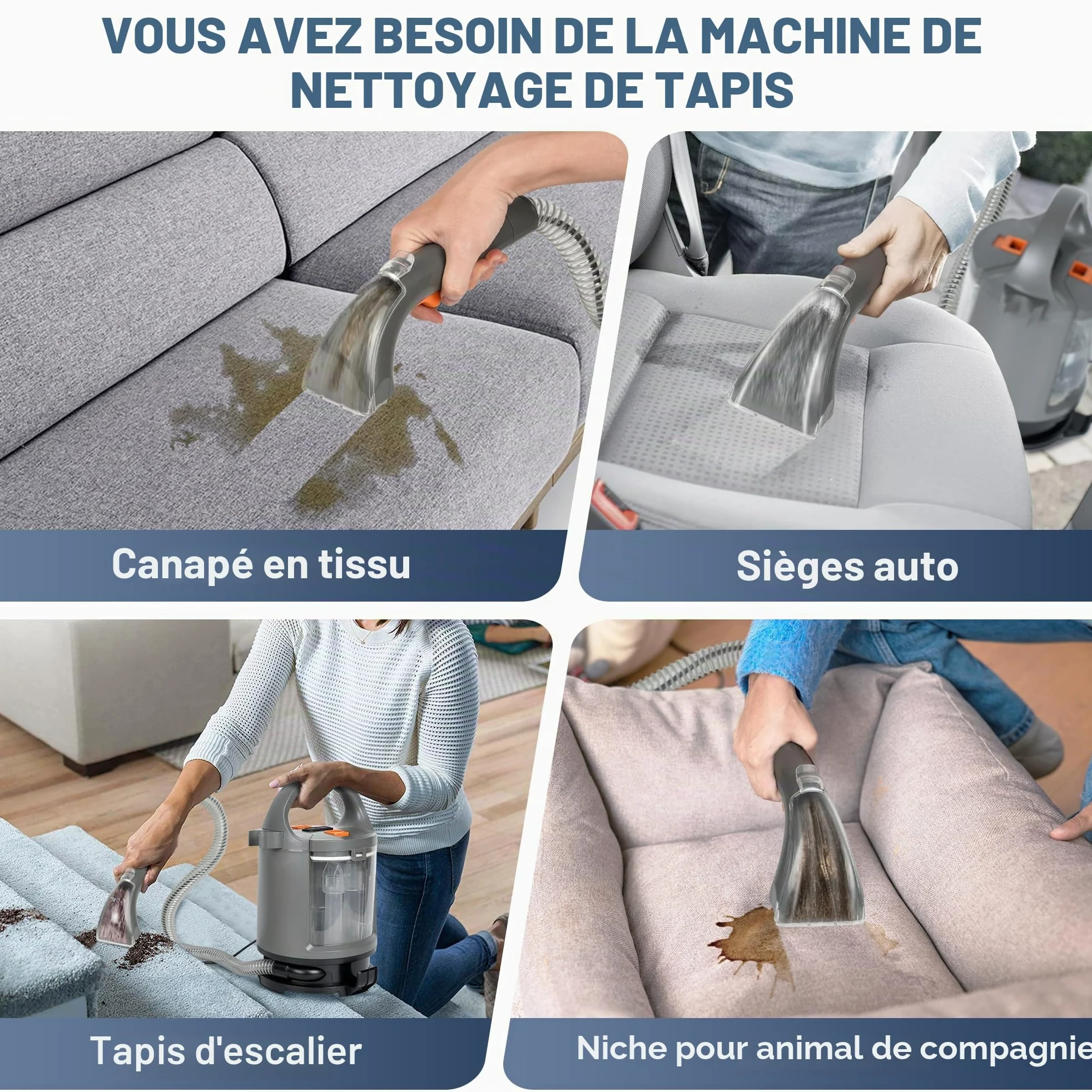 VOUS AVEZ BESOIN DE LA MACHINE DE NETTOYAGE DE TAPIS

Canapé en tissu

Sièges auto

Tapis d'escalier

Niche pour animal de compagnie